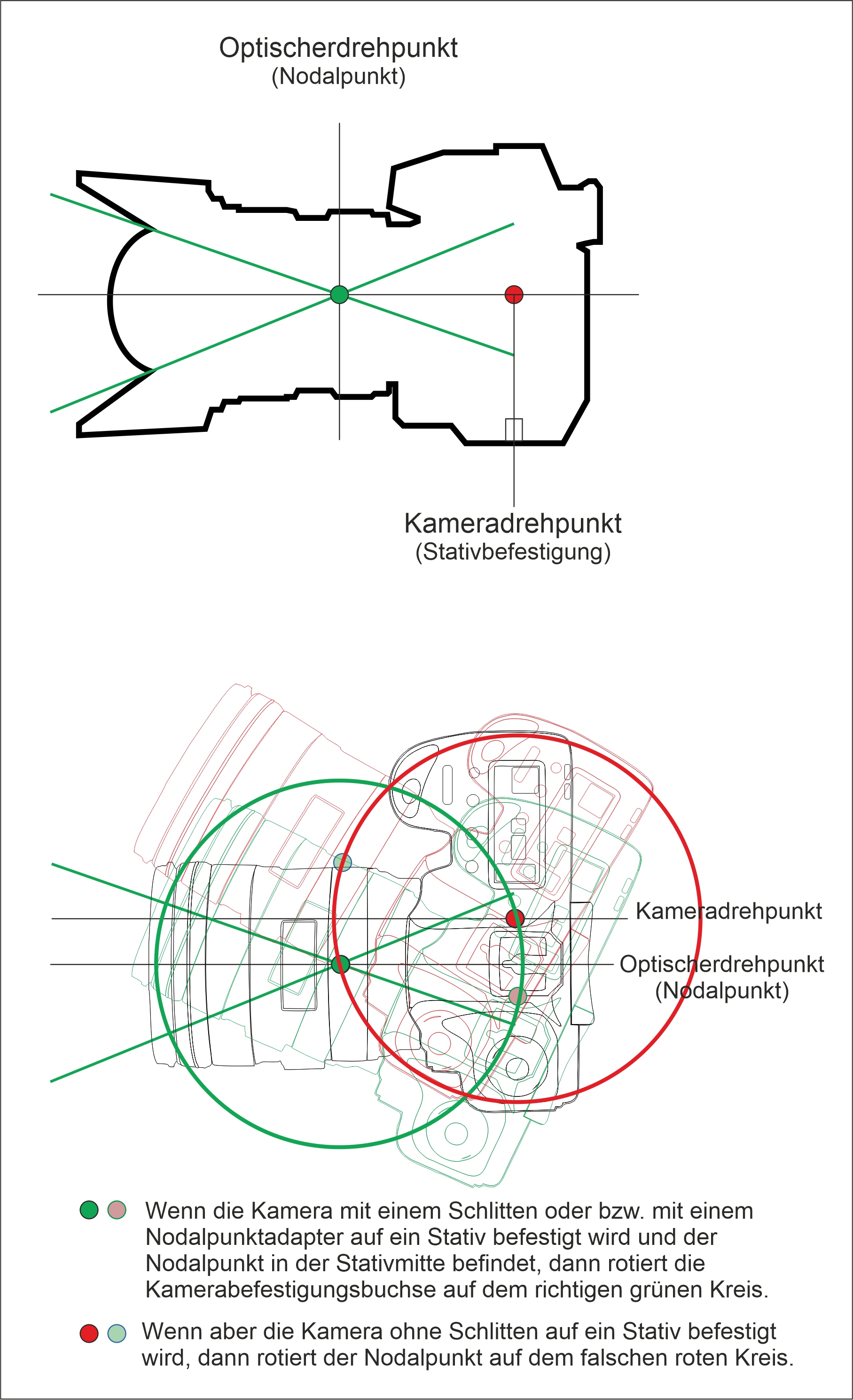 Optischerdrehpunkt
(Nodalpunkt)

Kameradrehpunkt
(Stativbefestigung)

Kameradrehpunkt

Optischerdrehpunkt
(Nodalpunkt)

Wenn die Kamera mit einem Schlitten oder bzw. mit einem Nodalpunktadapter auf ein Stativ befestigt wird und der Nodalpunkt in der Stativmitte befindet, dann rotiert die Kamerabefestigungsbuchse auf dem richtigen grünen Kreis.

Wenn aber die Kamera ohne Schlitten auf ein Stativ befestigt wird, dann rotiert der Nodalpunkt auf dem falschen roten Kreis.